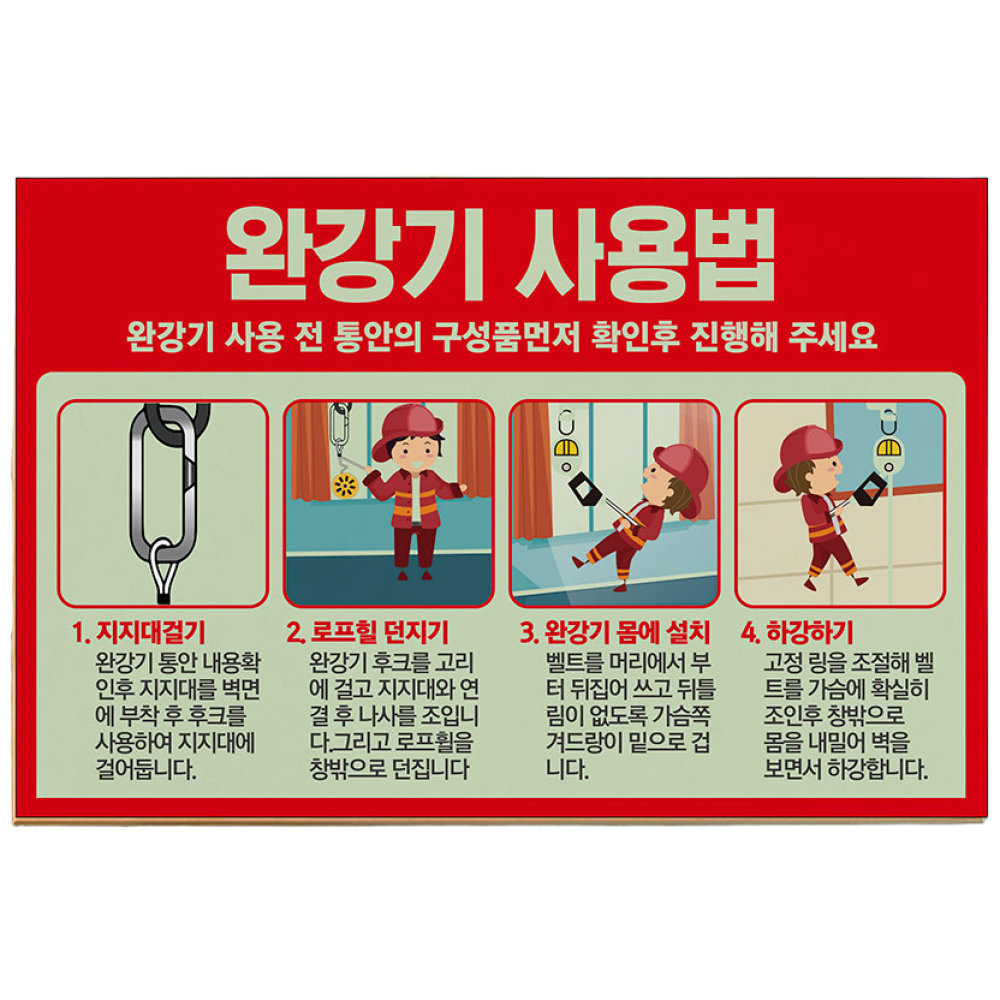 완강기 사용법

완강기 사용 전 통안의 구성품먼저 확인후 진행해 주세요

1. 지지대걸기
완강기 통안 내용확인후 지지대를 벽면에 부착 후 후크를 사용하여 지지대에 걸어둡니다.

2. 로프힐 던지기
완강기 후크를 고리에 걸고 지지대와 연결 후 나사를 조입니다.그리고 로프휠을 창밖으로 던집니다

3. 완강기 몸에 설치
벨트를 머리에서 부터 뒤집어 쓰고 뒤틀림이 없도록 가슴쪽 겨드랑이 밑으로 겁니다.

4. 하강하기
고정 링을 조절해 벨트를 가슴에 확실히 조인후 창밖으로 몸을 내밀어 벽을 보면서 하강합니다.