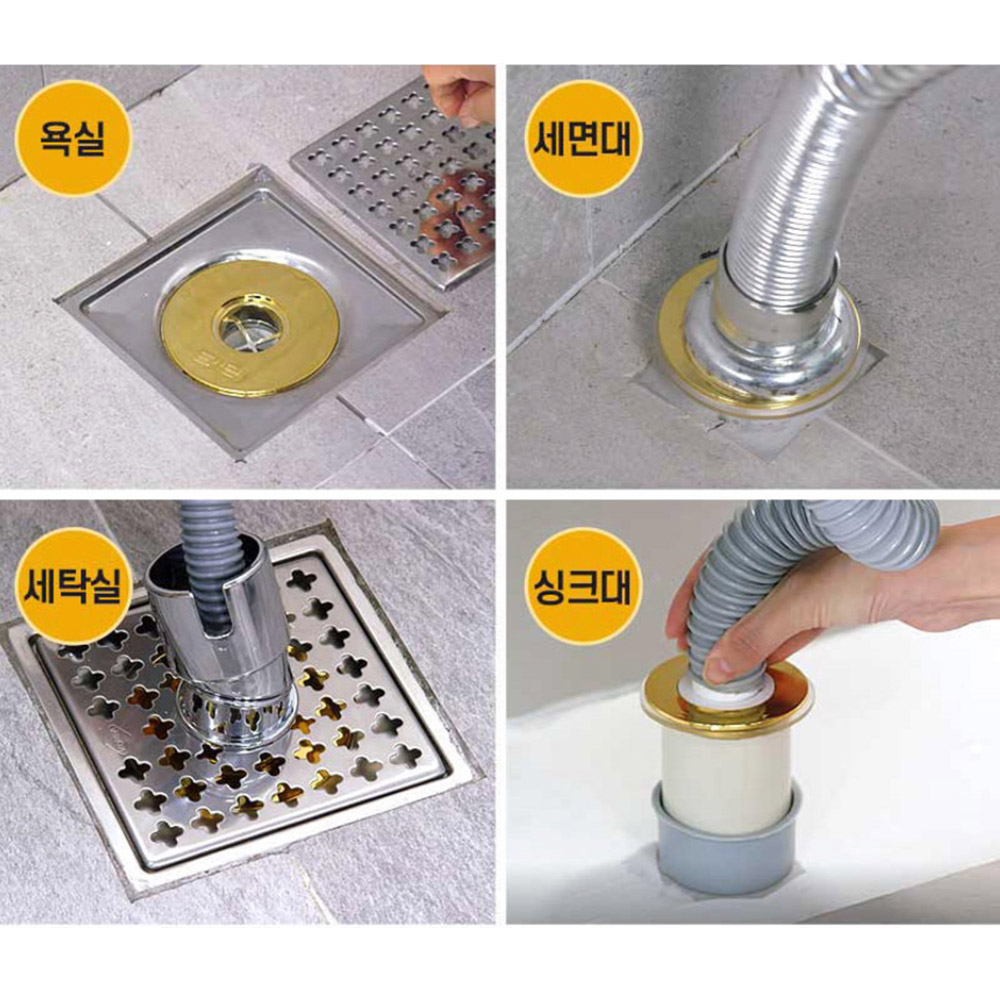 욕실

세면대

세탁실

싱크대