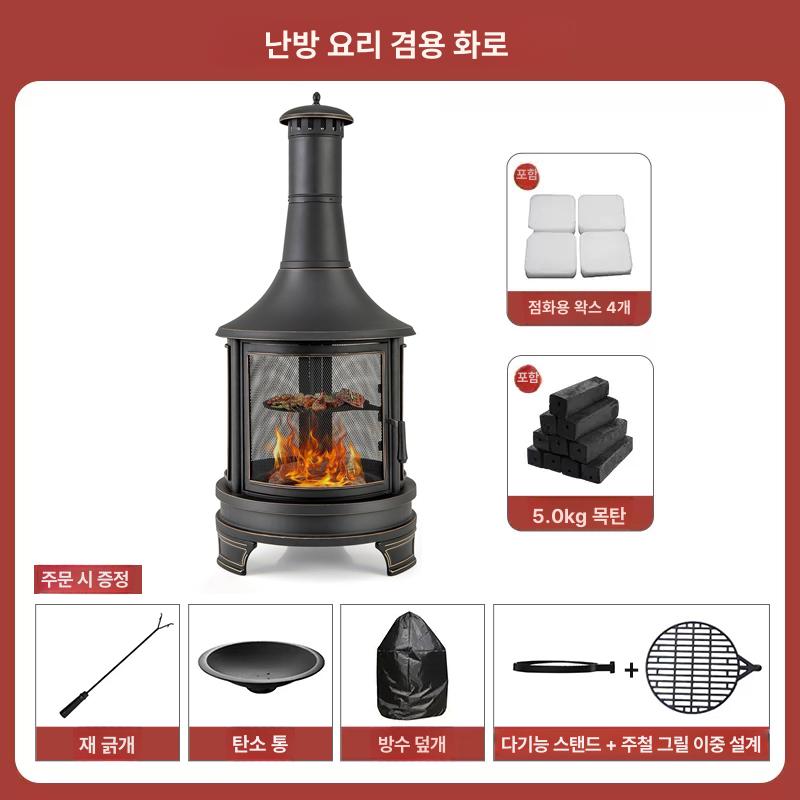 난방 요리 겸용 화로

포함

점화용 왁스 4개

포함

5.0kg 목탄

주문 시 증정

재 긁개

탄소 통

방수 덮개

+

다기능 스탠드 + 주철 그릴 이중 설계