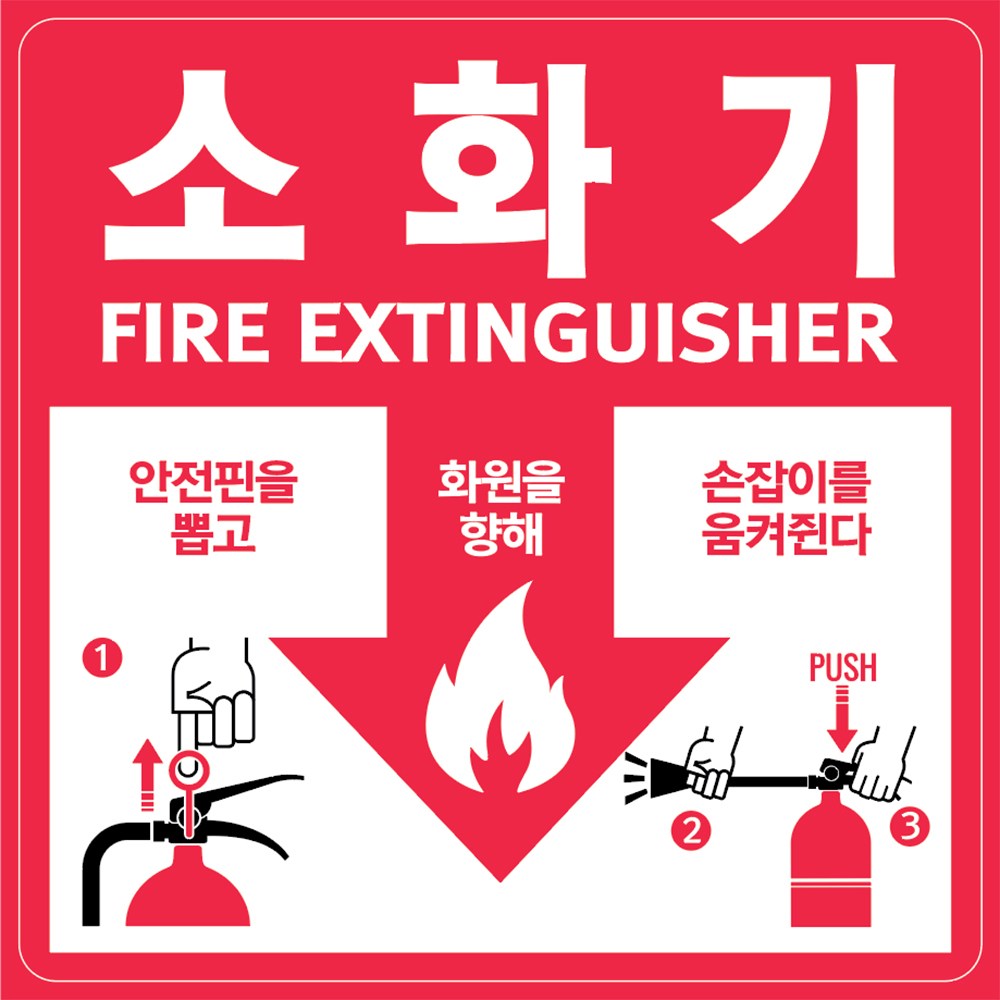 소 화 기
FIRE EXTINGUISHER

안전핀을 뽑고

화원을 향해

손잡이를 움켜쥔다

1

PUSH

2

3