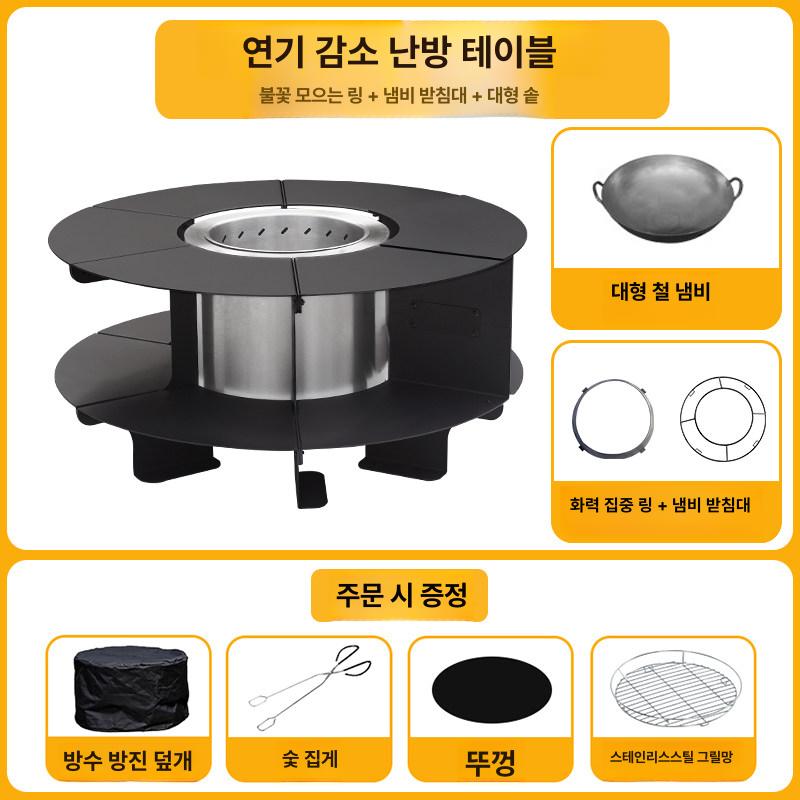 연기 감소 난방 테이블

불꽃 모으는 링 + 냄비 받침대 + 대형 솥

대형 철 냄비

화력 집중 링 + 냄비 받침대

주문 시 증정

방수 방진 덮개

숯 집게

뚜껑

스테인리스스틸 그릴망