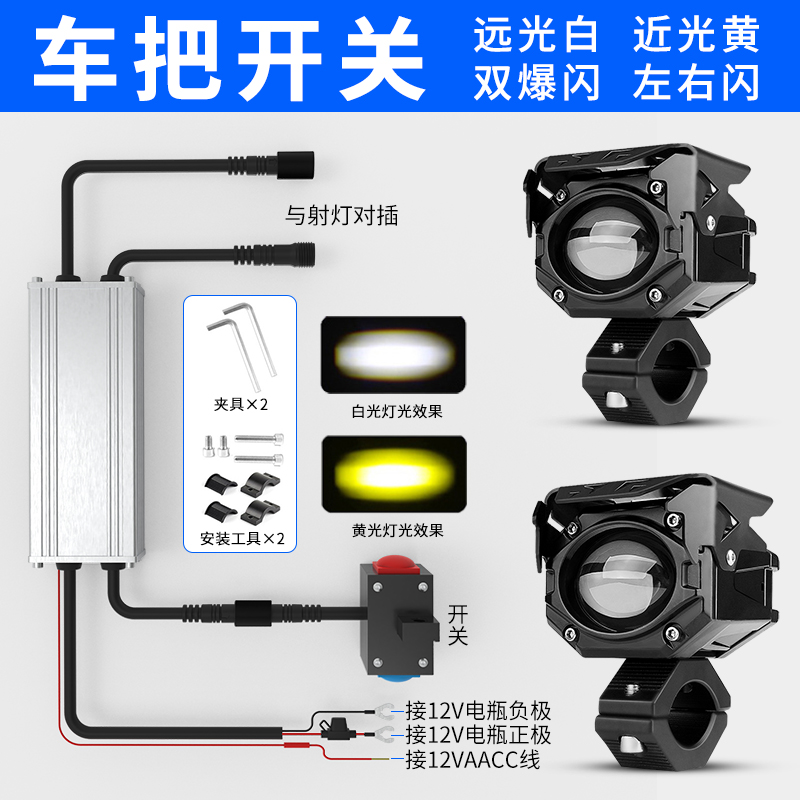 车把开关

远光白 近光黄
双爆闪 左右闪

与射灯对插

夹具×2

安装工具×2

白光灯光效果

黄光灯光效果

开关

接12V电瓶负极
接12V电瓶正极
接12VAACC线