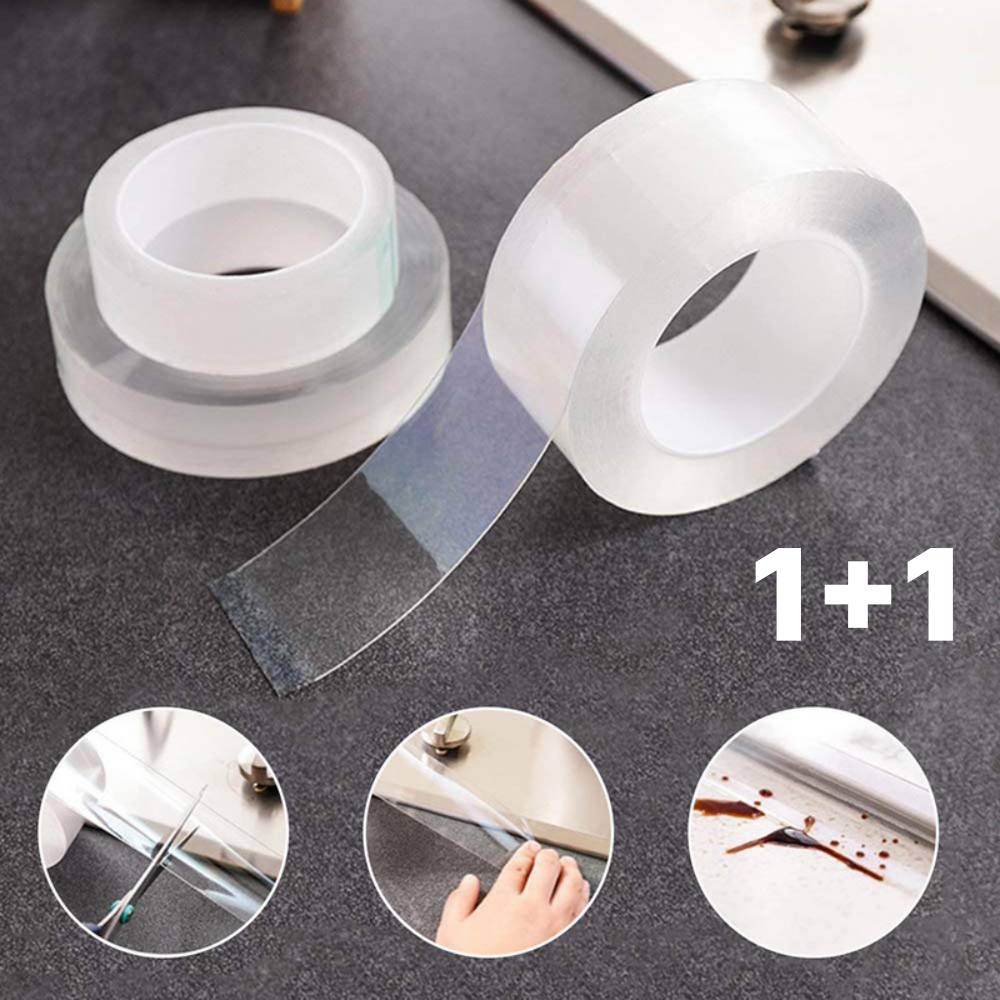 1+1