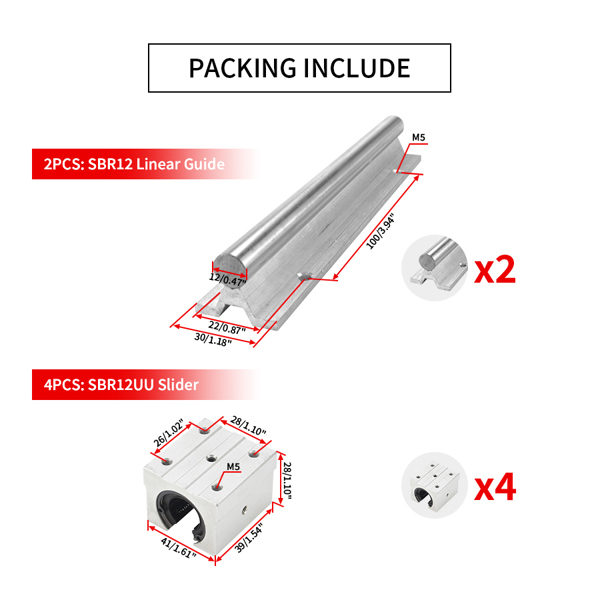 PACKING INCLUDE

2PCS: SBR12 Linear Guide

M5

100/3.94"

12/0.47"

22/0.87"

30/1.18"

x2

4PCS: SBR12UU Slider

26/1.02"

28/1.10"

M5

28/1.10"

41/1.61"

39/1.54"

x4