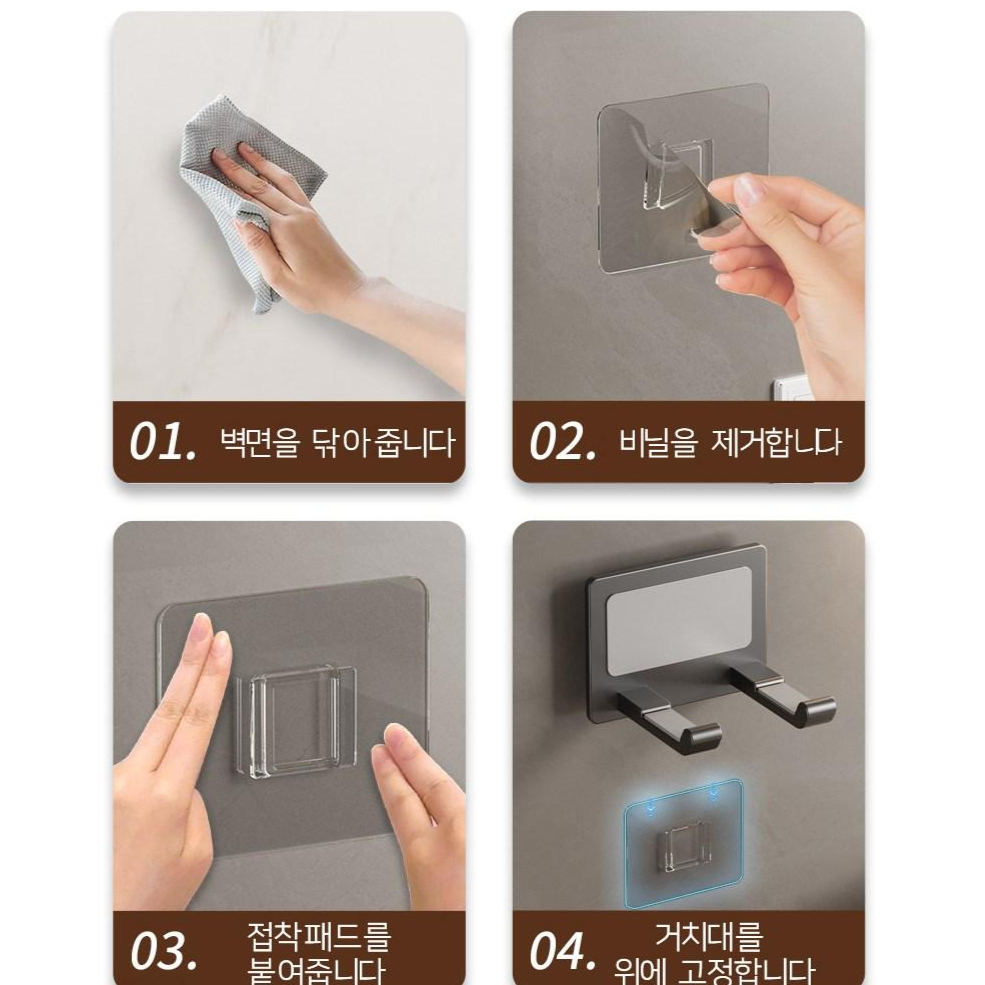 01. 벽면을 닦아줍니다

02. 비닐을 제거합니다

03. 접착패드를 붙여줍니다

04. 거치대를 위에 고정합니다